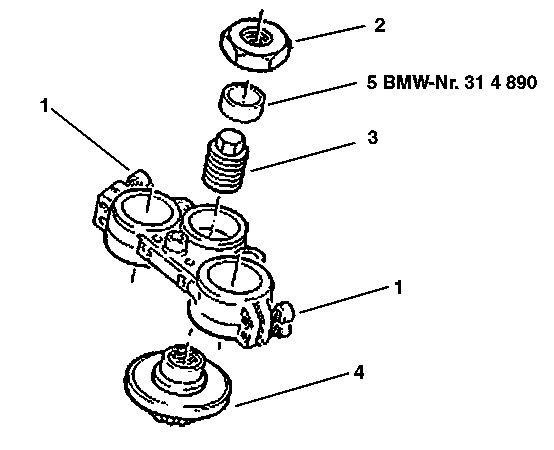 2
5 BMW-Nr. 31 4 890
1
3
1
4